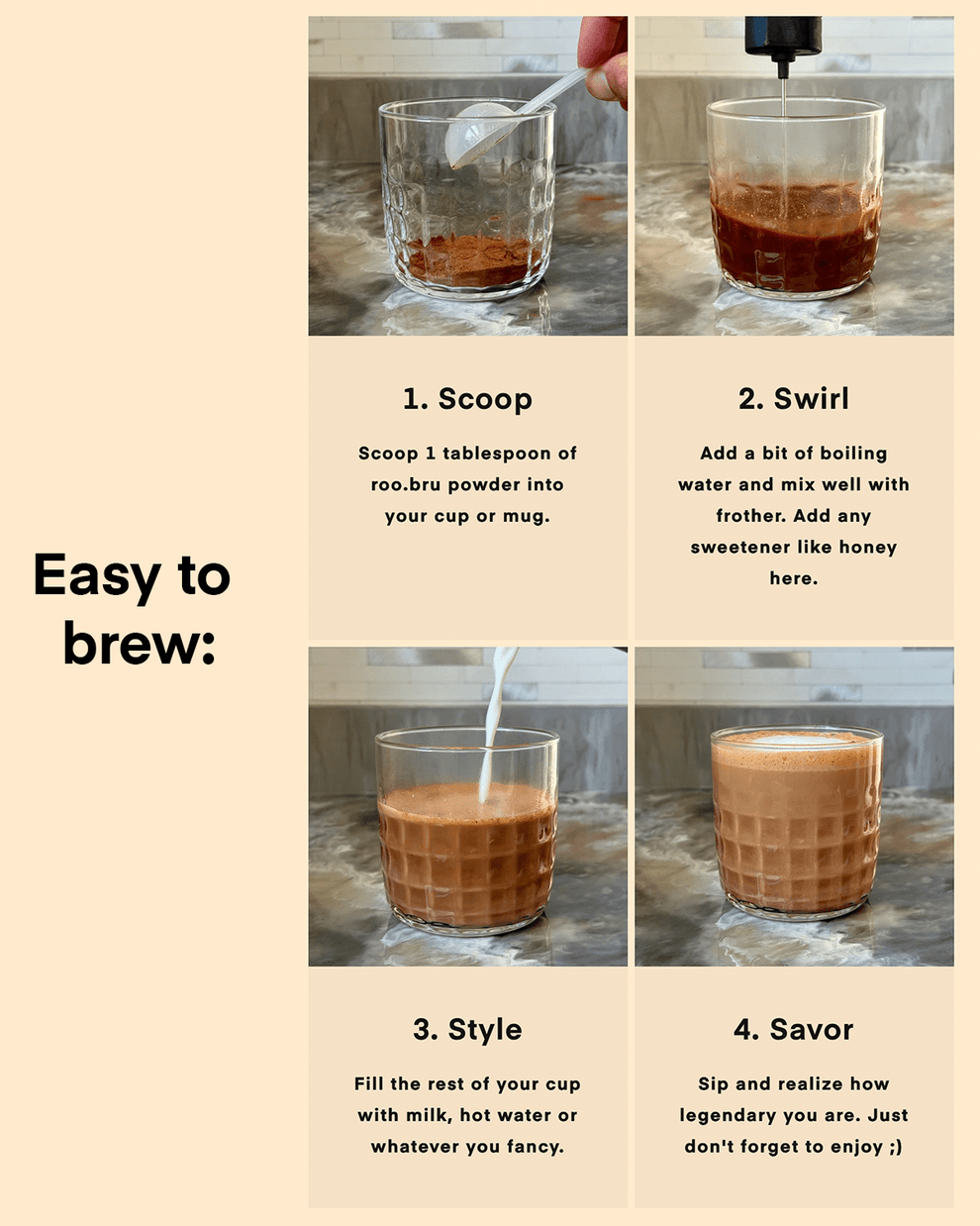 Easy to brew:

1. Scoop

Scoop 1 tablespoon of roo.bru powder into your cup or mug.

2. Swirl

Add a bit of boiling water and mix well with frother. Add any sweetener like honey here.

3. Style

Fill the rest of your cup with milk, hot water or whatever you fancy.

4. Savor

Sip and realize how legendary you are. Just don't forget to enjoy ;)